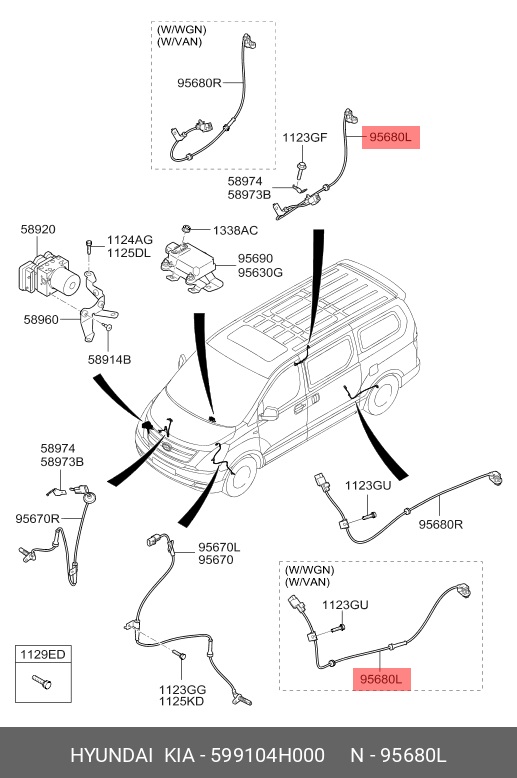 (W/WGN)
(W/VAN)
95680R

1123GF
95680L
58974
58973B

58920
1124AG
1125DL
1338AC
95690
95630G
58960
58914B

58974
58973B
95670R

1123GU
95680R

95670L
95670

(W/WGN)
(W/VAN)
1123GU
95680L

1129ED

1123GG
1125KD

HYUNDAI KIA - 599104H000 N - 95680L